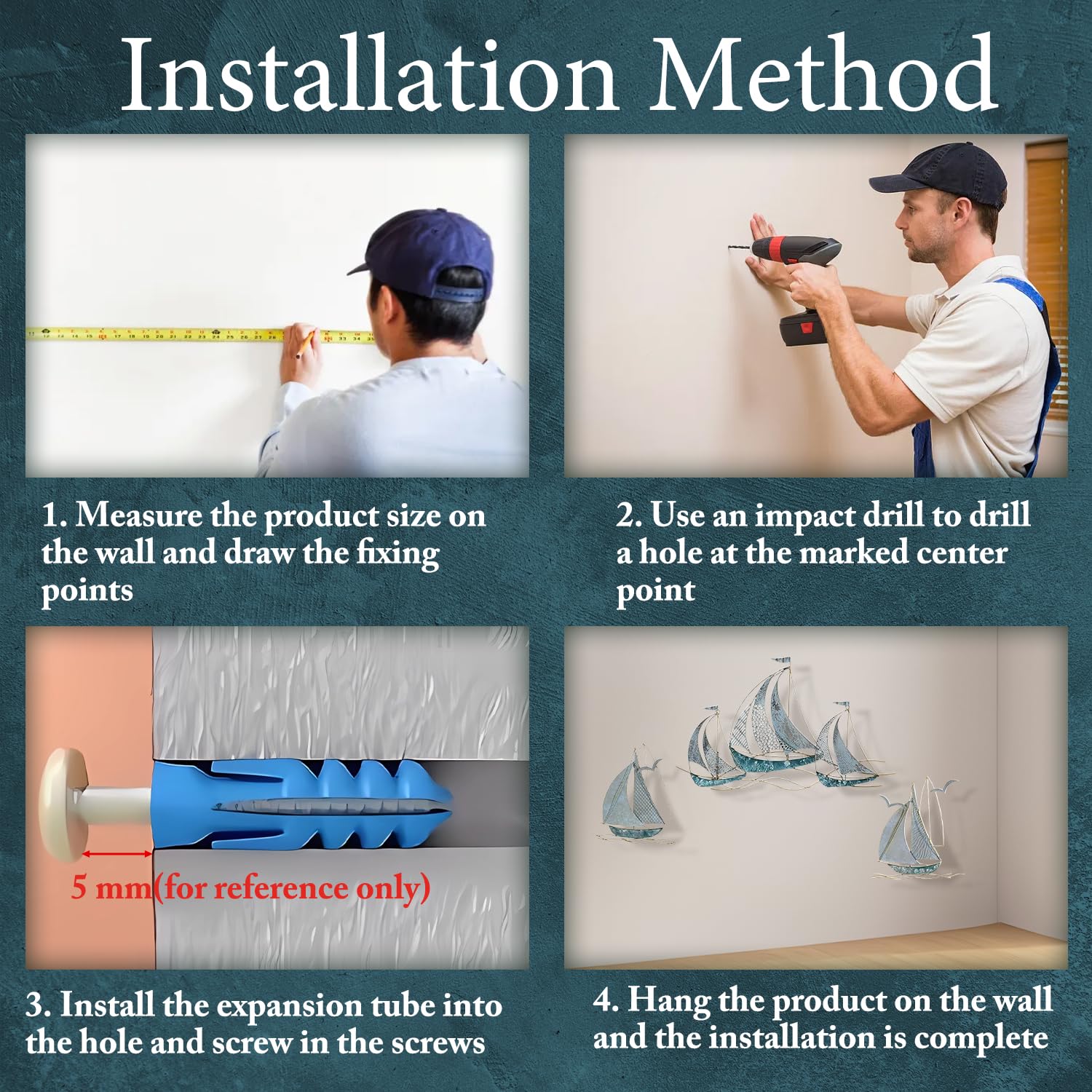 Installation Method

1. Measure the product size on the wall and draw the fixing points

2. Use an impact drill to drill a hole at the marked center point

5 mm(for reference only)

3. Install the expansion tube into the hole and screw in the screws

4. Hang the product on the wall and the installation is complete