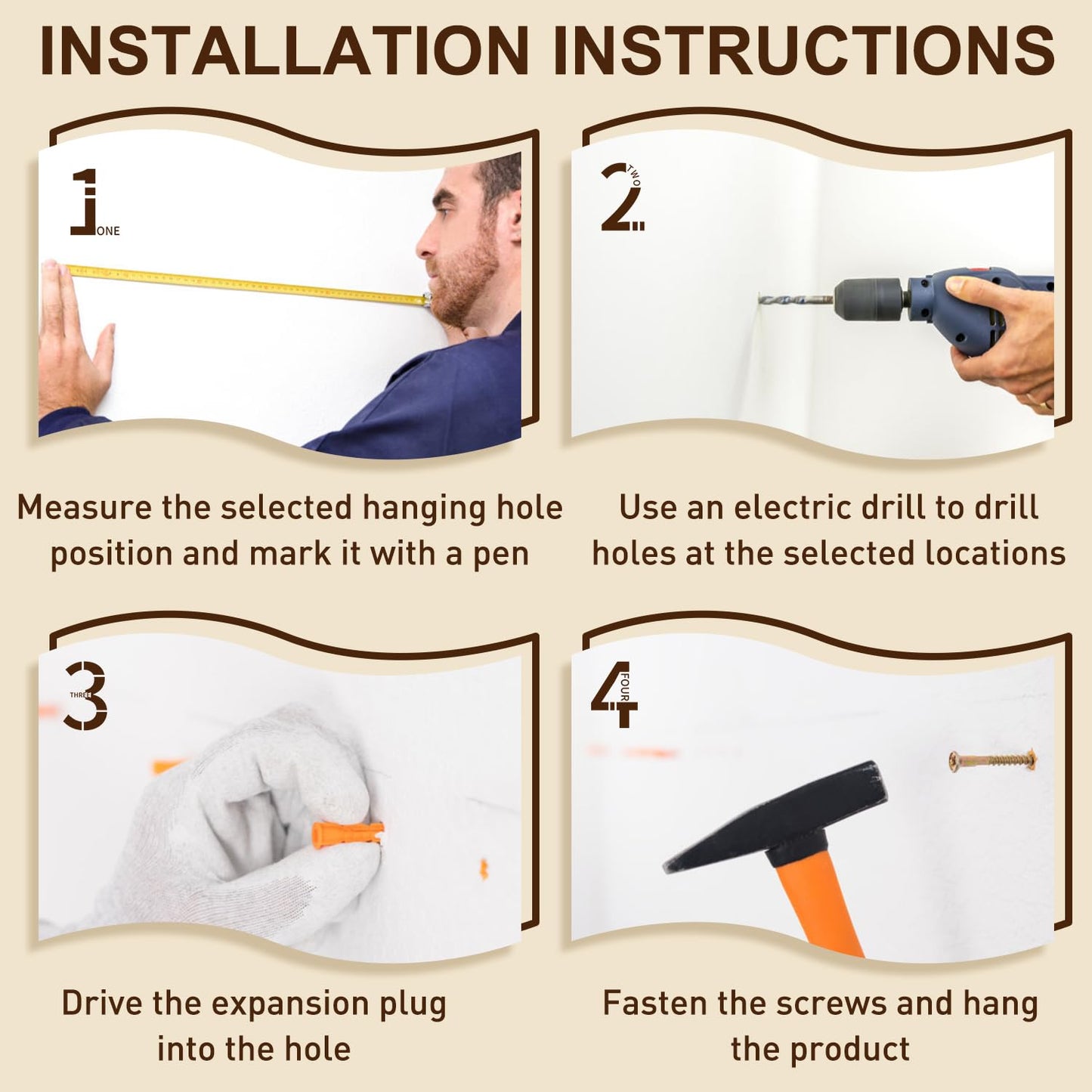 INSTALLATION INSTRUCTIONS

1 ONE

Measure the selected hanging hole position and mark it with a pen

2 TWO

Use an electric drill to drill holes at the selected locations

3 THREE

Drive the expansion plug into the hole

4 FOUR

Fasten the screws and hang the product