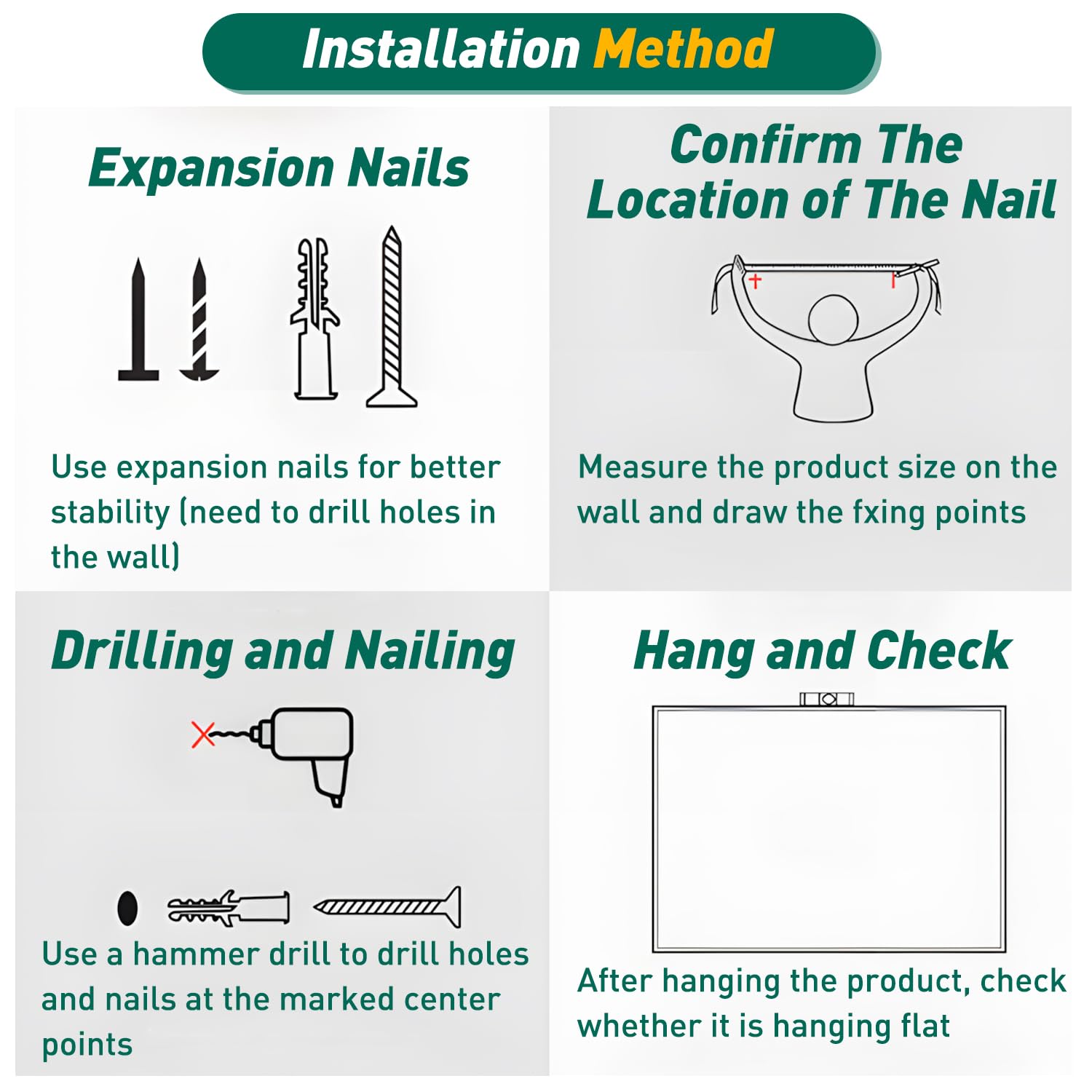 Installation Method

Expansion Nails

Use expansion nails for better stability (need to drill holes in the wall)

Confirm The Location of The Nail

Measure the product size on the wall and draw the fxing points

Drilling and Nailing

Use a hammer drill to drill holes and nails at the marked center points

Hang and Check

After hanging the product, check whether it is hanging flat