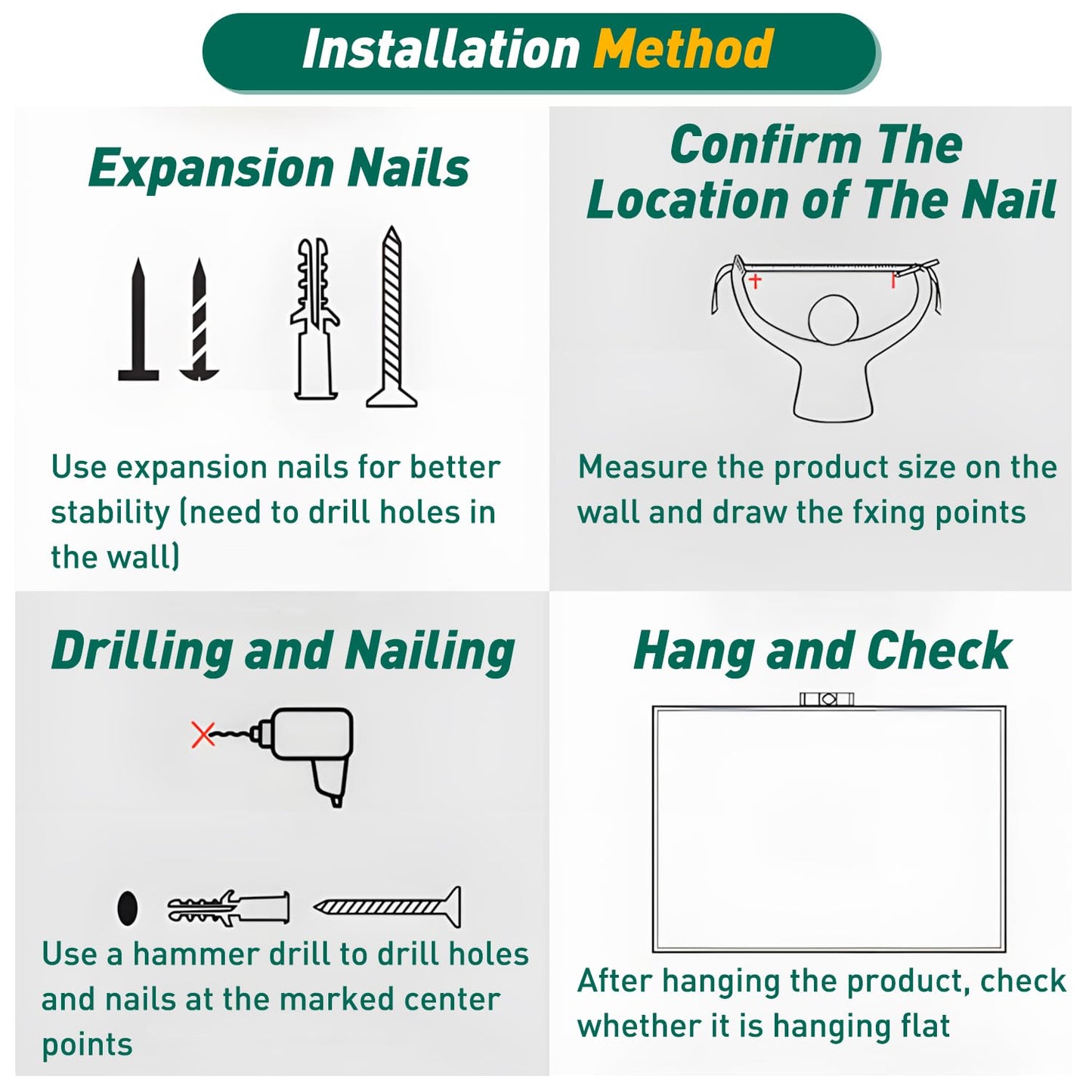 Installation Method

Expansion Nails

Use expansion nails for better stability (need to drill holes in the wall)

Confirm The Location of The Nail

Measure the product size on the wall and draw the fxing points

Drilling and Nailing

Use a hammer drill to drill holes and nails at the marked center points

Hang and Check

After hanging the product, check whether it is hanging flat