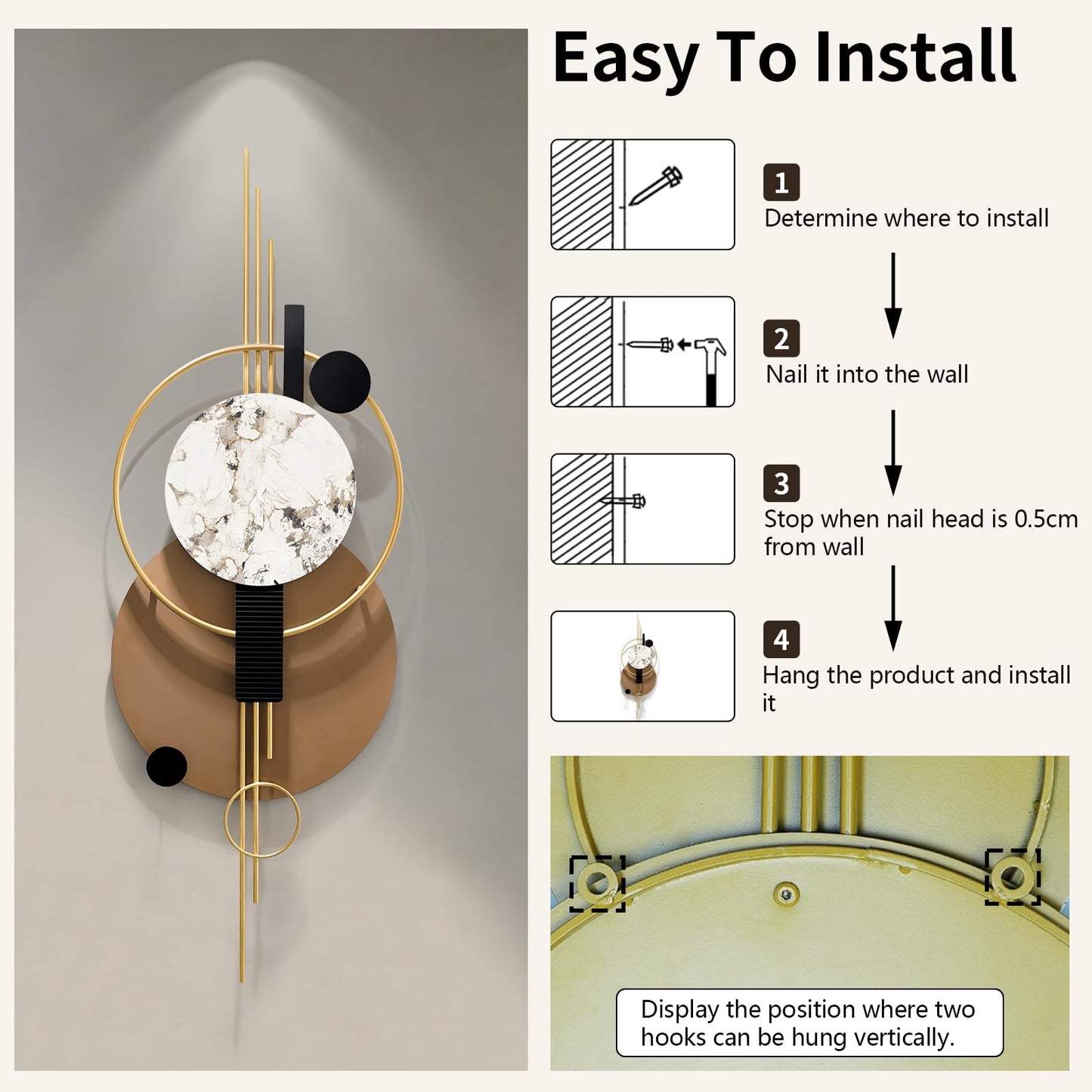 Easy To Install

1
Determine where to install

2
Nail it into the wall

3
Stop when nail head is 0.5cm from wall

4
Hang the product and install it

Display the position where two hooks can be hung vertically.