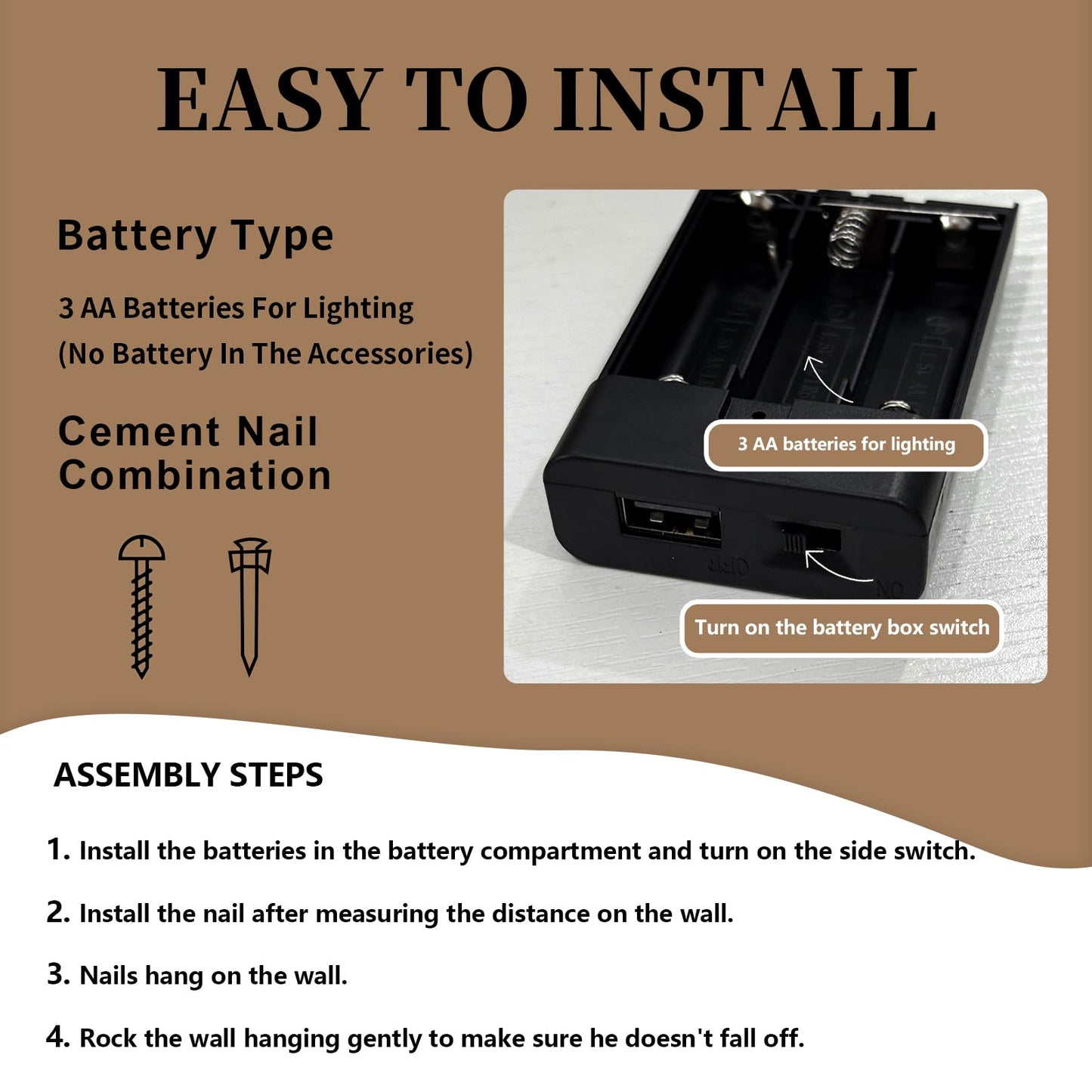 EASY TO INSTALL

Battery Type

3 AA Batteries For Lighting
(No Battery In The Accessories)

Cement Nail Combination

3 AA batteries for lighting

OFF

ON

Turn on the battery box switch

ASSEMBLY STEPS

1. Install the batteries in the battery compartment and turn on the side switch.

2. Install the nail after measuring the distance on the wall.

3. Nails hang on the wall.

4. Rock the wall hanging gently to make sure he doesn't fall off.